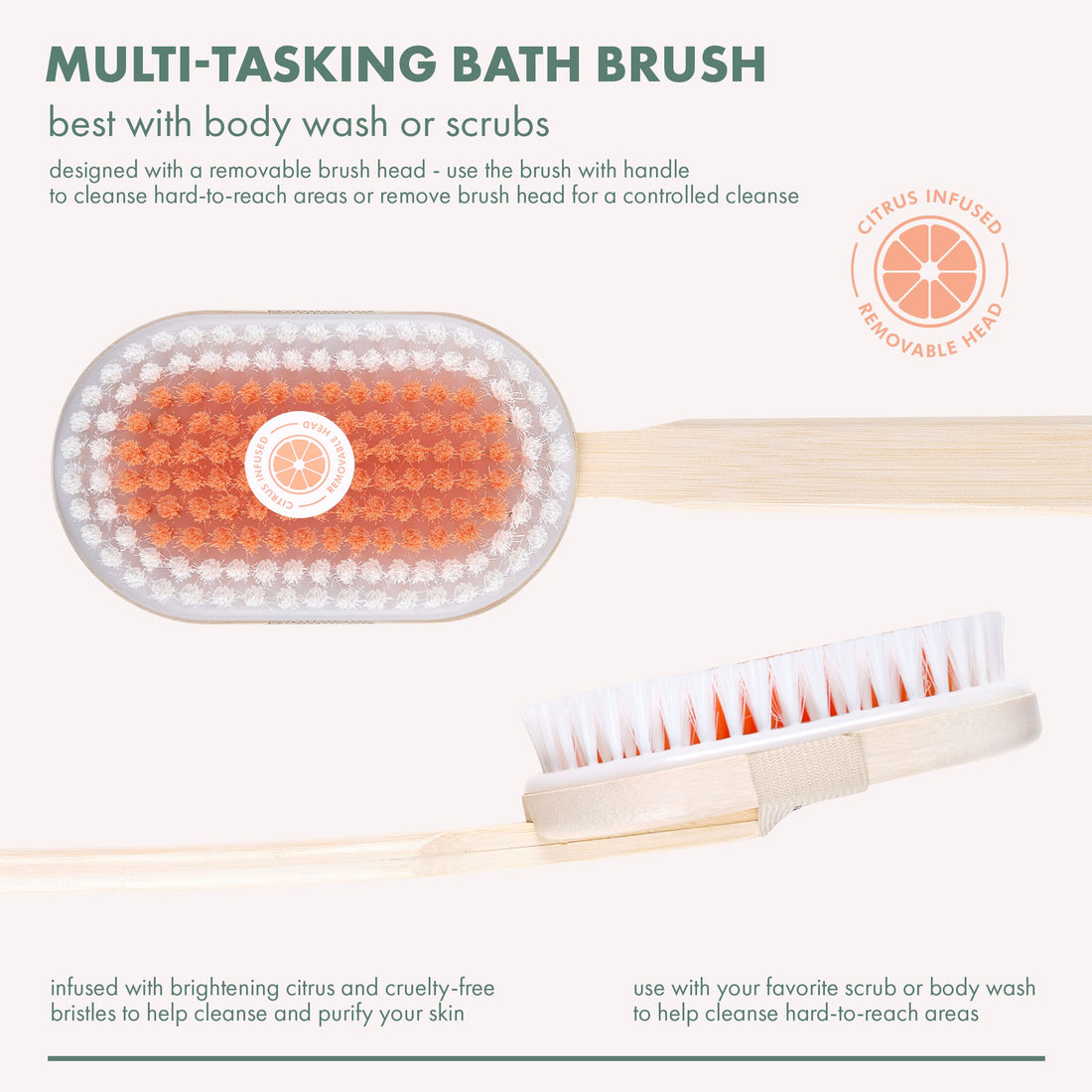 MULTI-TASKING BATH BRUSH

best with body wash or scrubs

designed with a removable brush head - use the brush with handle to cleanse hard-to-reach areas or remove brush head for a controlled cleanse

CITRUS INFUSED REMOVABLE HEAD

CITRUS INFUSED REMOVABLE HEAD

infused with brightening citrus and cruelty-free bristles to help cleanse and purify your skin

use with your favorite scrub or body wash to help cleanse hard-to-reach areas