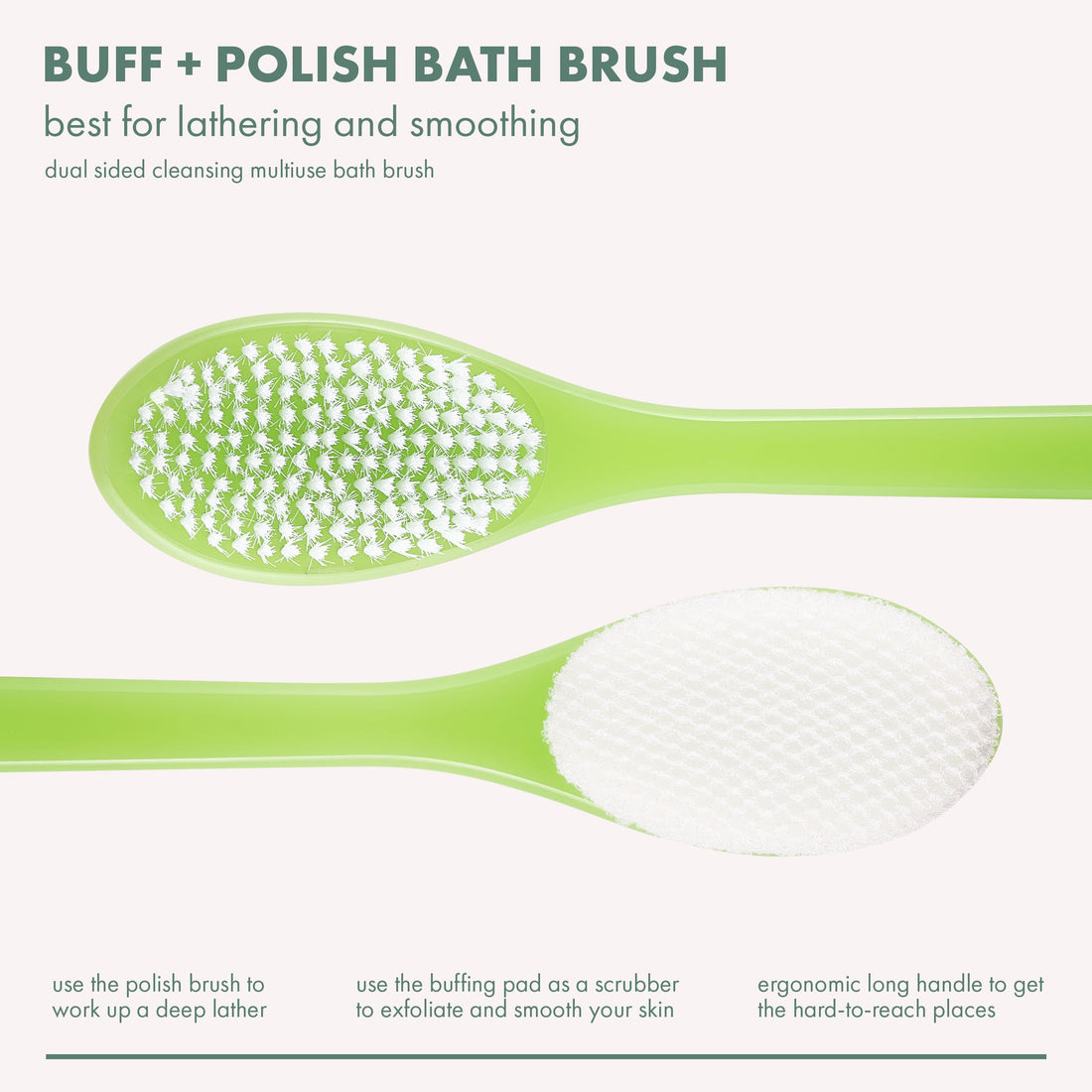 BUFF + POLISH BATH BRUSH

best for lathering and smoothing

dual sided cleansing multiuse bath brush

use the polish brush to work up a deep lather

use the buffing pad as a scrubber to exfoliate and smooth your skin

ergonomic long handle to get the hard-to-reach places