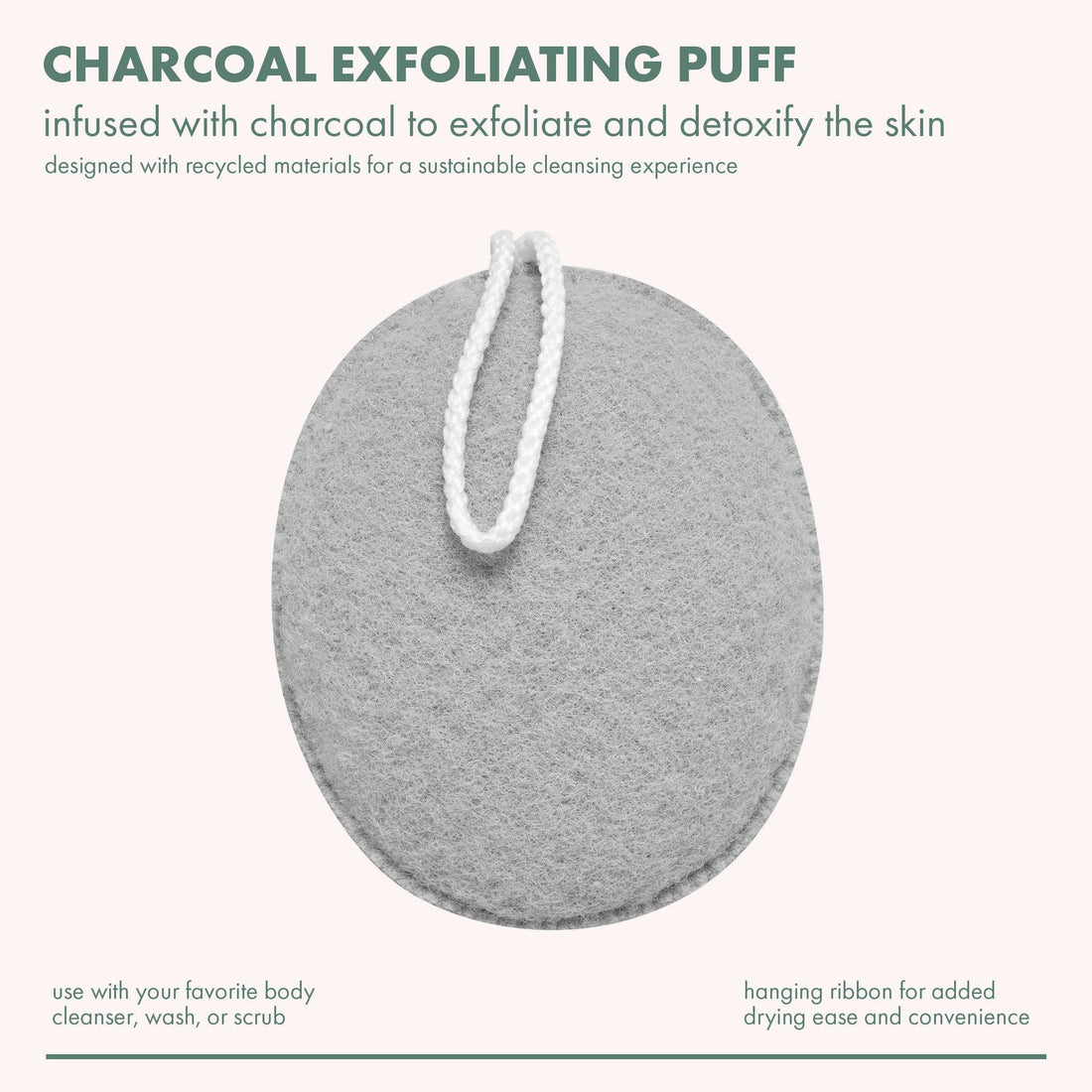 CHARCOAL EXFOLIATING PUFF

infused with charcoal to exfoliate and detoxify the skin

designed with recycled materials for a sustainable cleansing experience

use with your favorite body cleanser, wash, or scrub

hanging ribbon for added drying ease and convenience