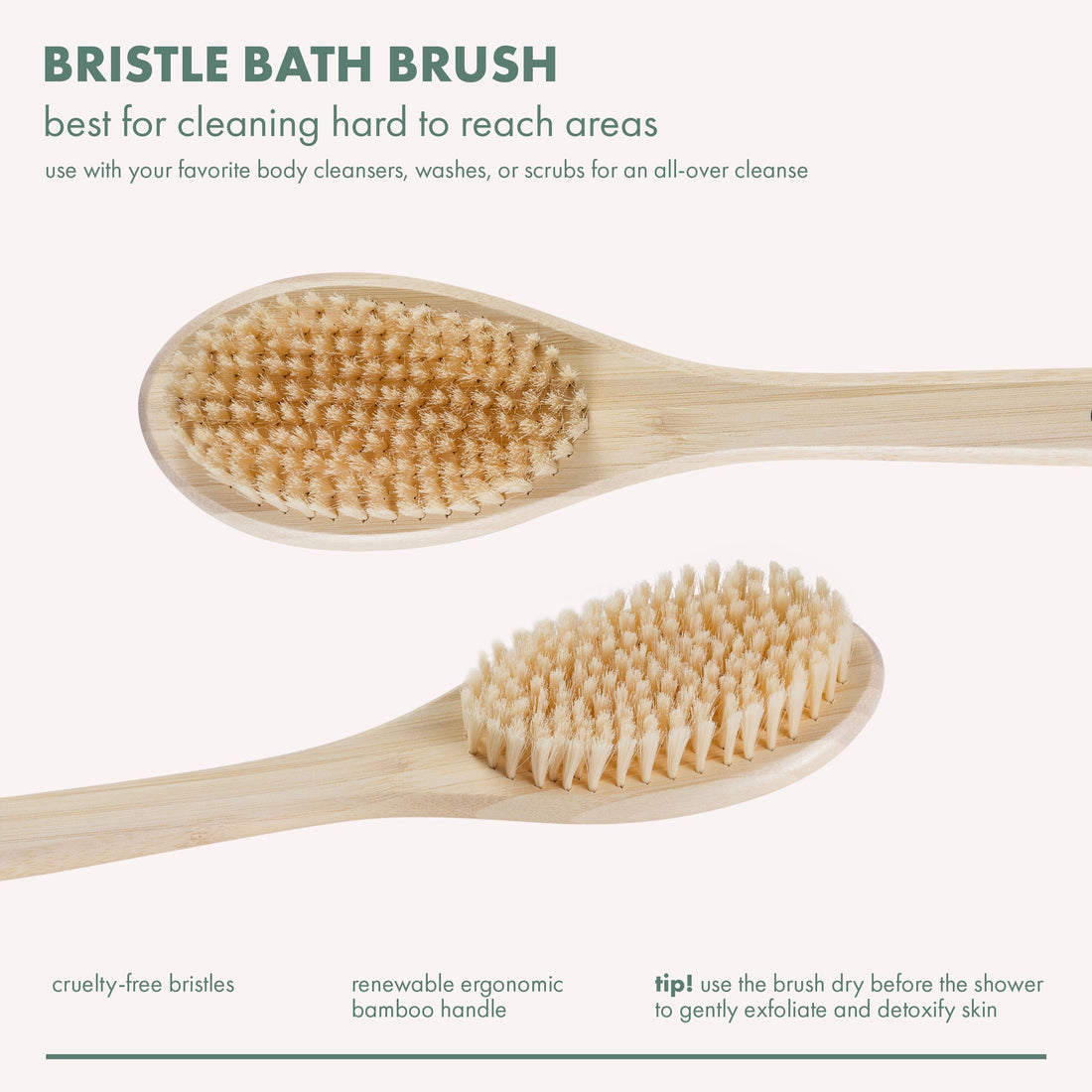 BRISTLE BATH BRUSH

best for cleaning hard to reach areas

use with your favorite body cleansers, washes, or scrubs for an all-over cleanse

cruelty-free bristles

renewable ergonomic bamboo handle

tip! use the brush dry before the shower to gently exfoliate and detoxify skin