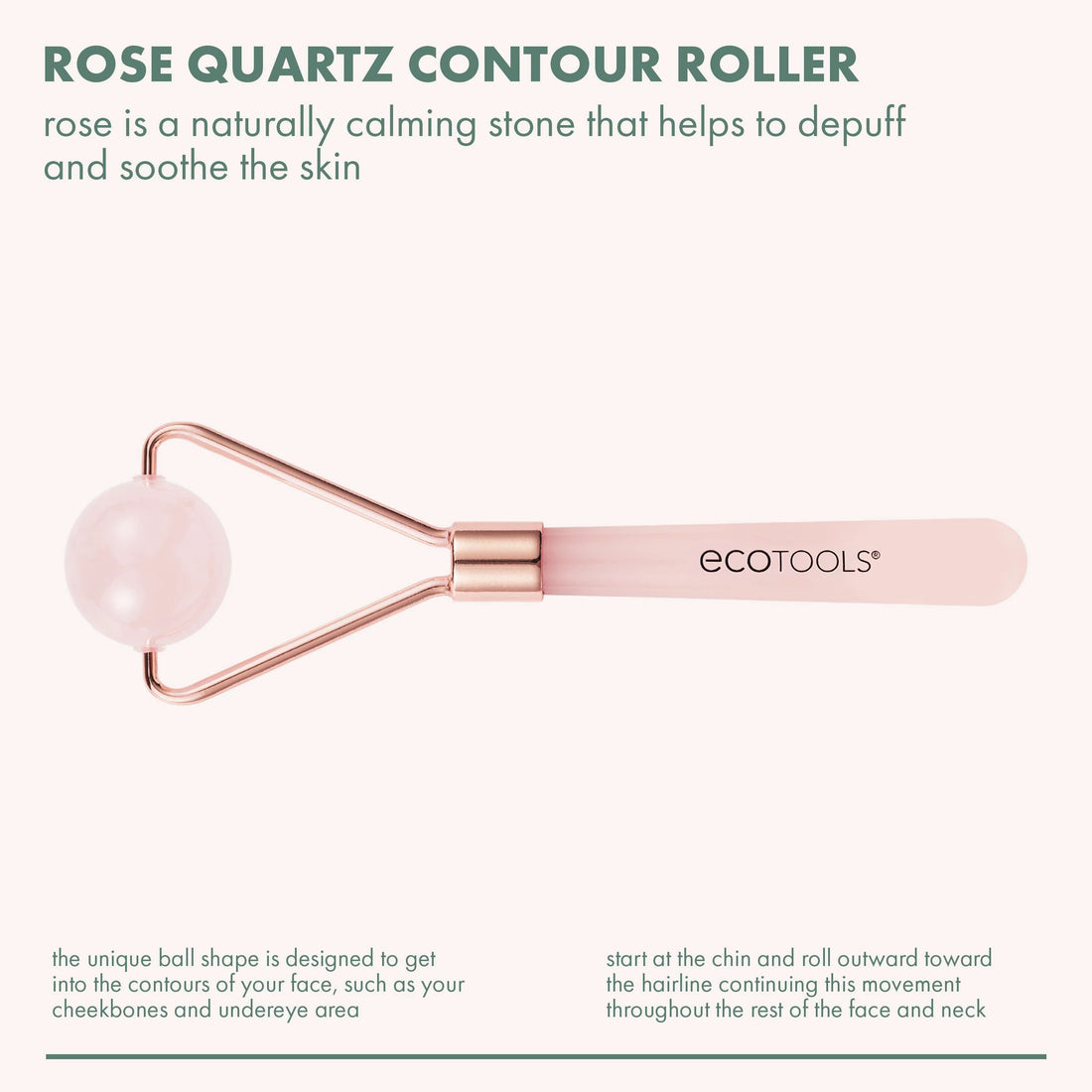 ROSE QUARTZ CONTOUR ROLLER

rose is a naturally calming stone that helps to depuff and soothe the skin

ecoTOOLS®

the unique ball shape is designed to get into the contours of your face, such as your cheekbones and undereye area

start at the chin and roll outward toward the hairline continuing this movement throughout the rest of the face and neck