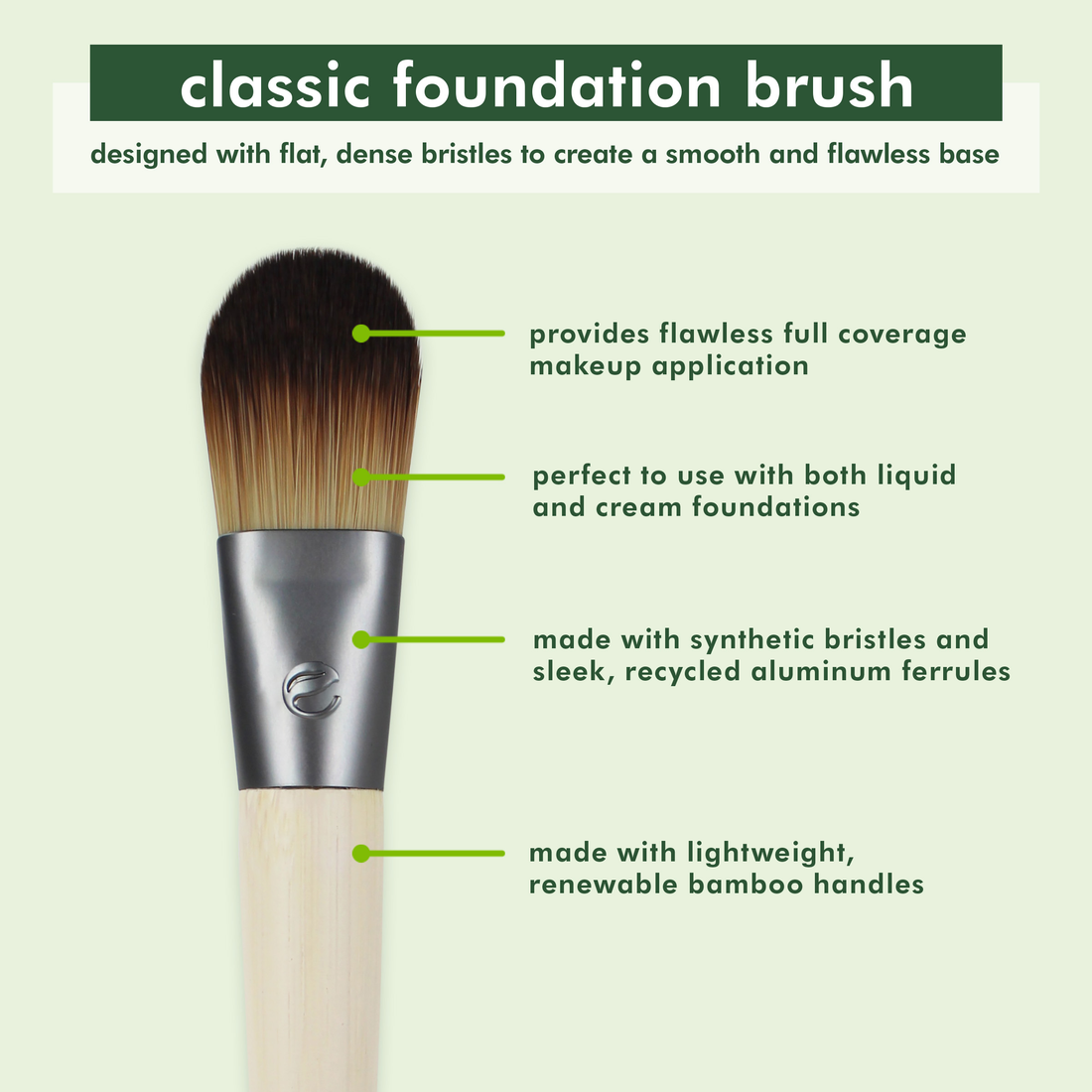 classic foundation brush

designed with flat, dense bristles to create a smooth and flawless base

provides flawless full coverage makeup application

perfect to use with both liquid and cream foundations

made with synthetic bristles and sleek, recycled aluminum ferrules

made with lightweight, renewable bamboo handles