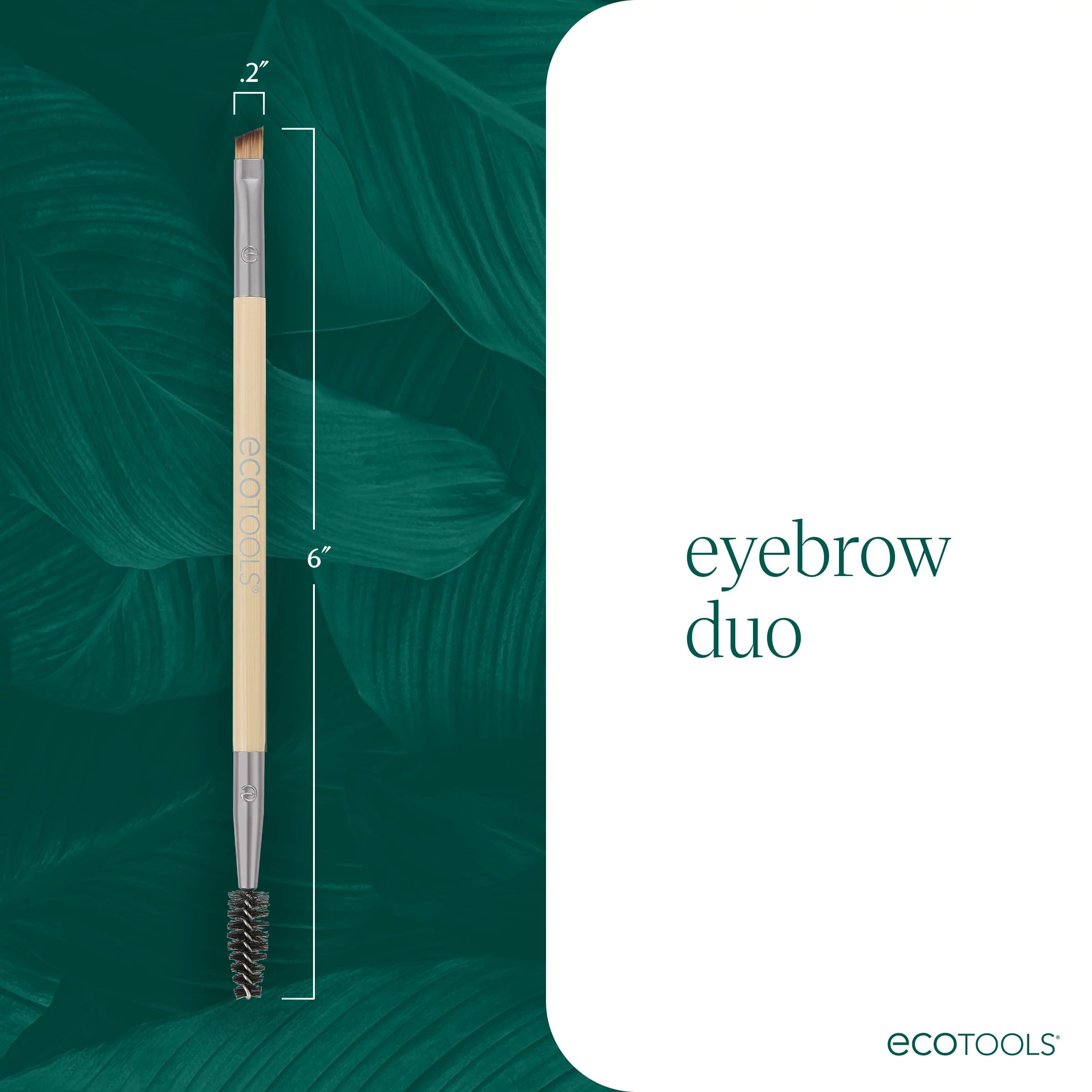 .2″

ecoTOOLS®

6″

eyebrow duo

ecoTOOLS®