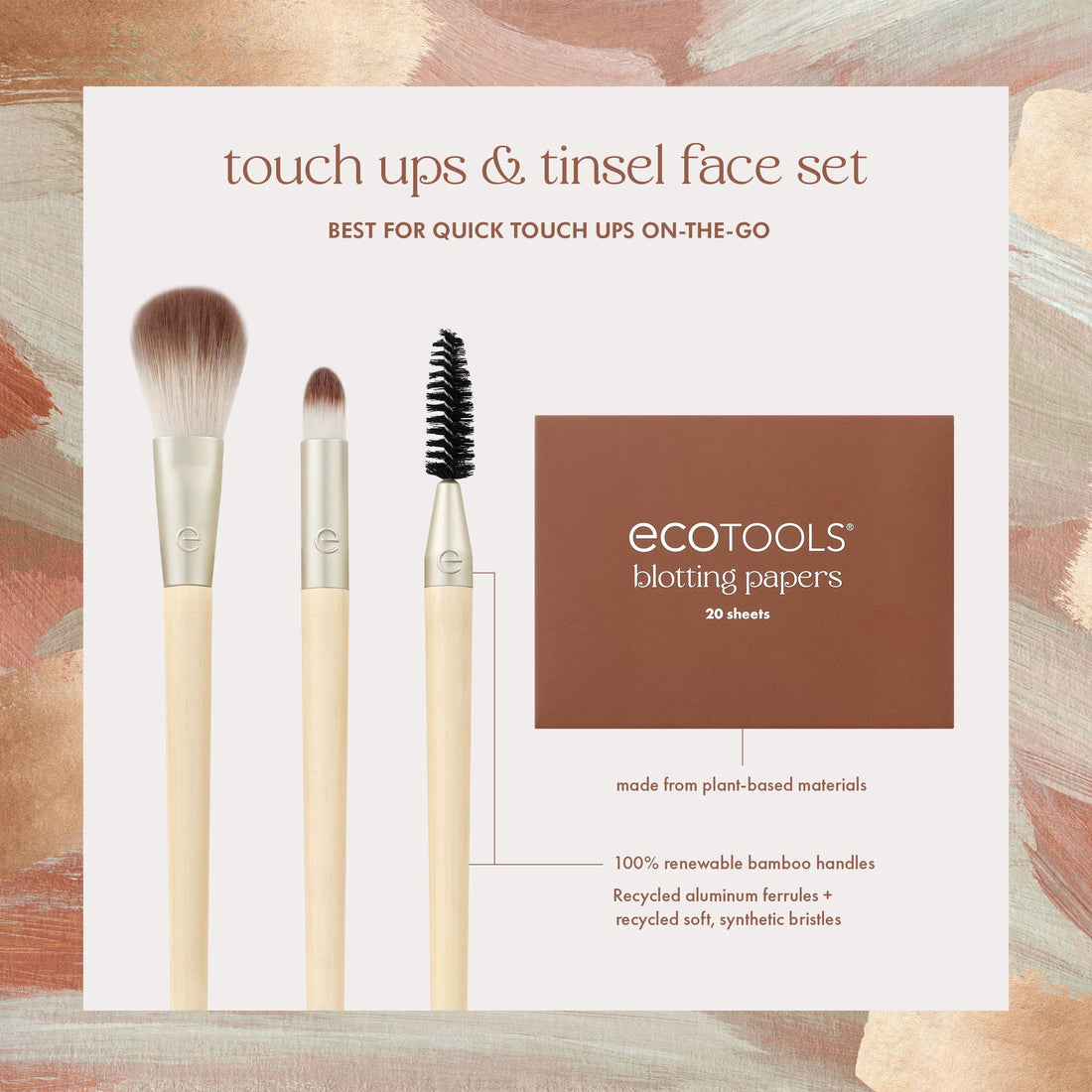 touch ups & tinsel face set

BEST FOR QUICK TOUCH UPS ON-THE-GO

e

e

e

ecoTOOLS®
blotting papers
20 sheets

made from plant-based materials

100% renewable bamboo handles

Recycled aluminum ferrules + recycled soft, synthetic bristles