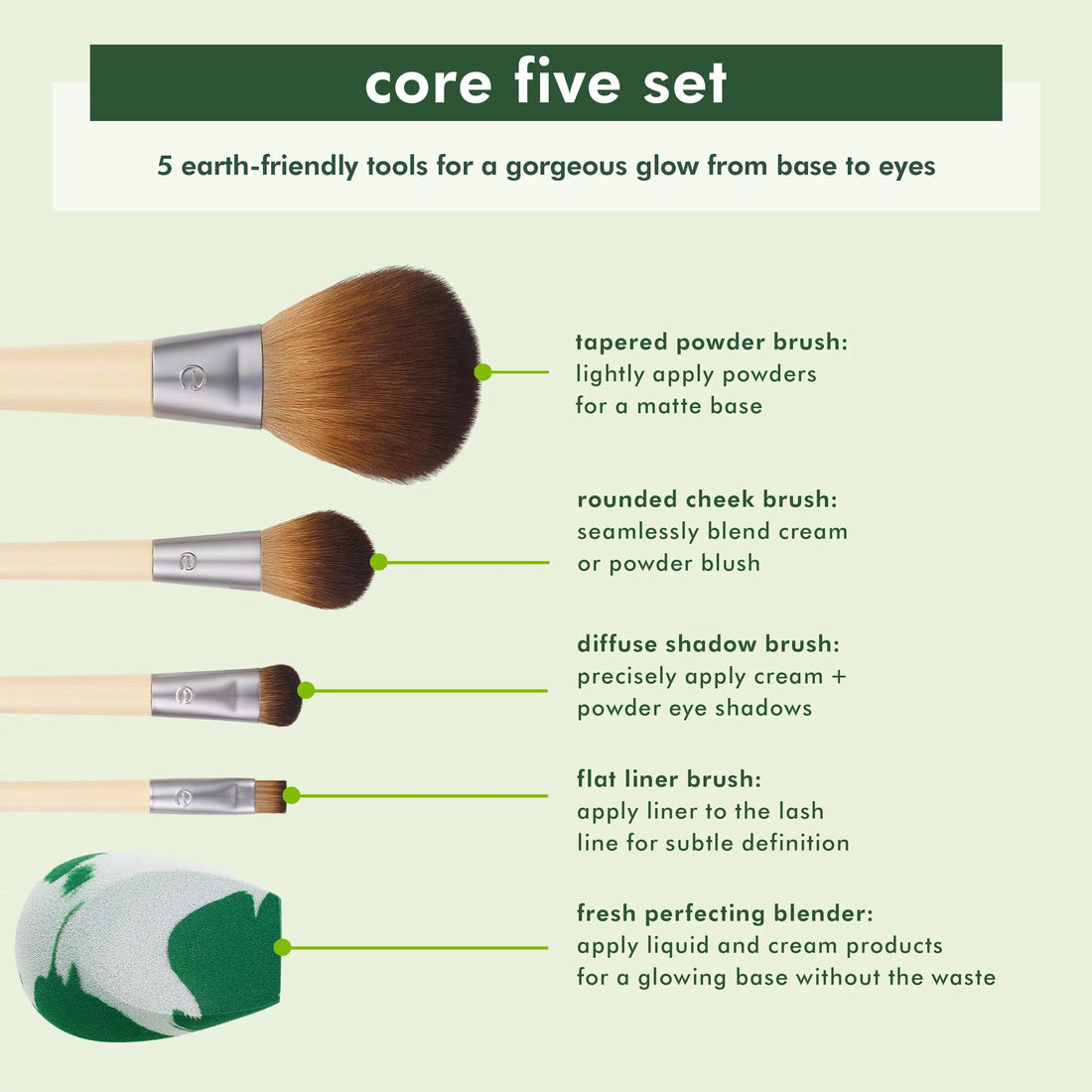 core five set

5 earth-friendly tools for a gorgeous glow from base to eyes

tapered powder brush:
lightly apply powders for a matte base

rounded cheek brush:
seamlessly blend cream or powder blush

diffuse shadow brush:
precisely apply cream + powder eye shadows

flat liner brush:
apply liner to the lash line for subtle definition

fresh perfecting blender:
apply liquid and cream products for a glowing base without the waste