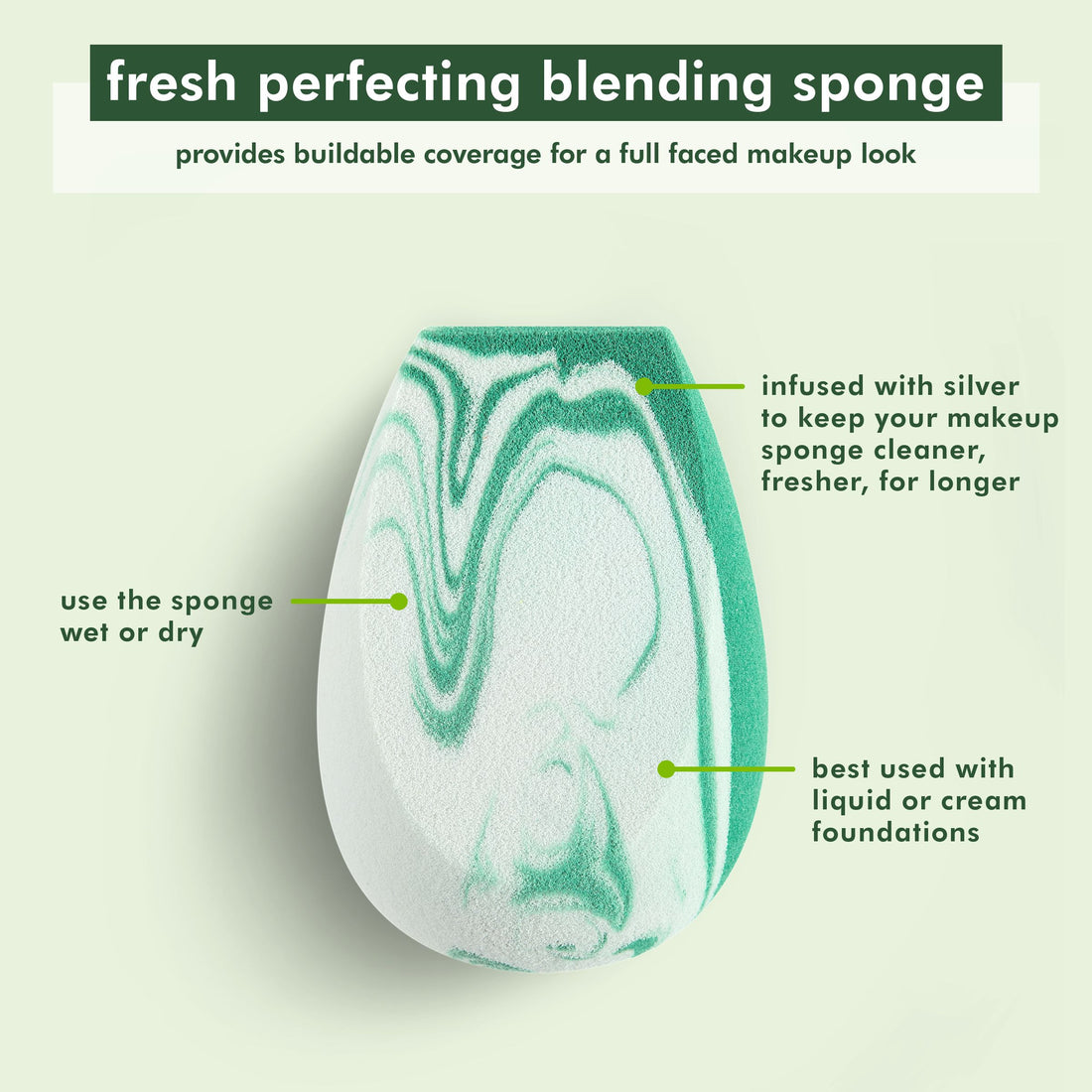 fresh perfecting blending sponge

provides buildable coverage for a full faced makeup look

infused with silver to keep your makeup sponge cleaner, fresher, for longer

use the sponge wet or dry

best used with liquid or cream foundations