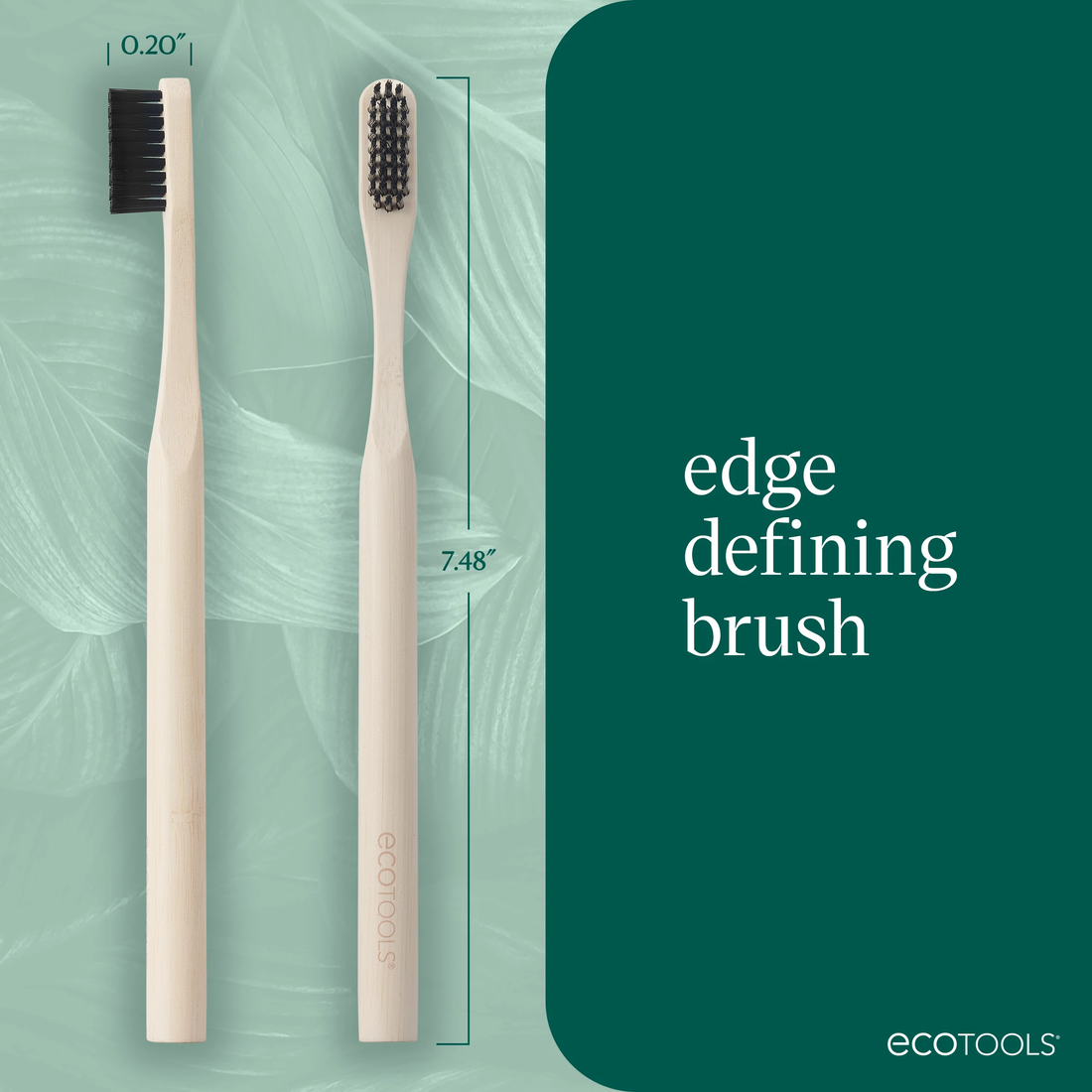 0.20″

7.48″

ecoTOOLS®

edge defining brush

ecoTOOLS®