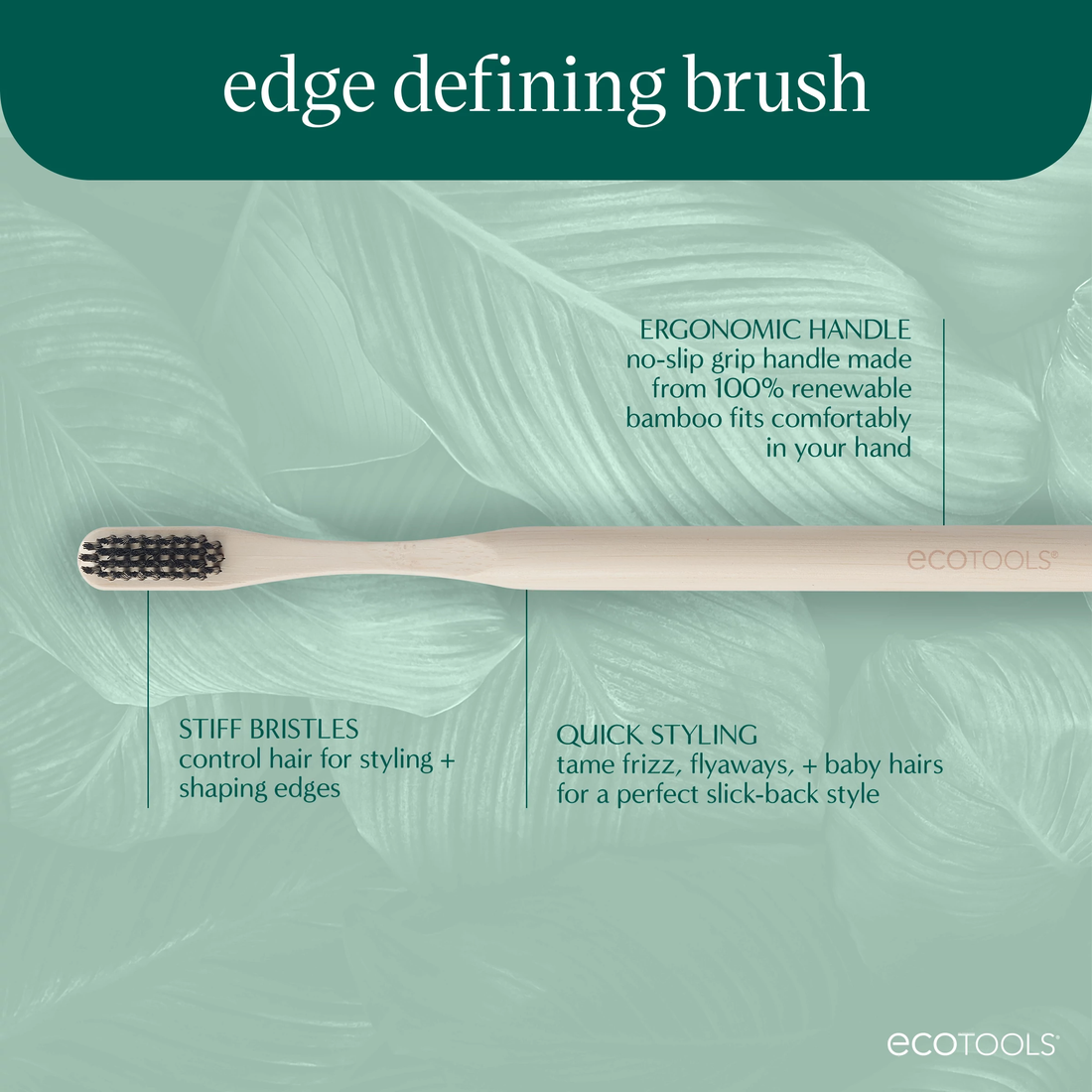 edge defining brush

ERGONOMIC HANDLE
no-slip grip handle made from 100% renewable bamboo fits comfortably in your hand

ecoTOOLS®

STIFF BRISTLES
control hair for styling + shaping edges

QUICK STYLING
tame frizz, flyaways, + baby hairs for a perfect slick-back style

ecoTOOLS®