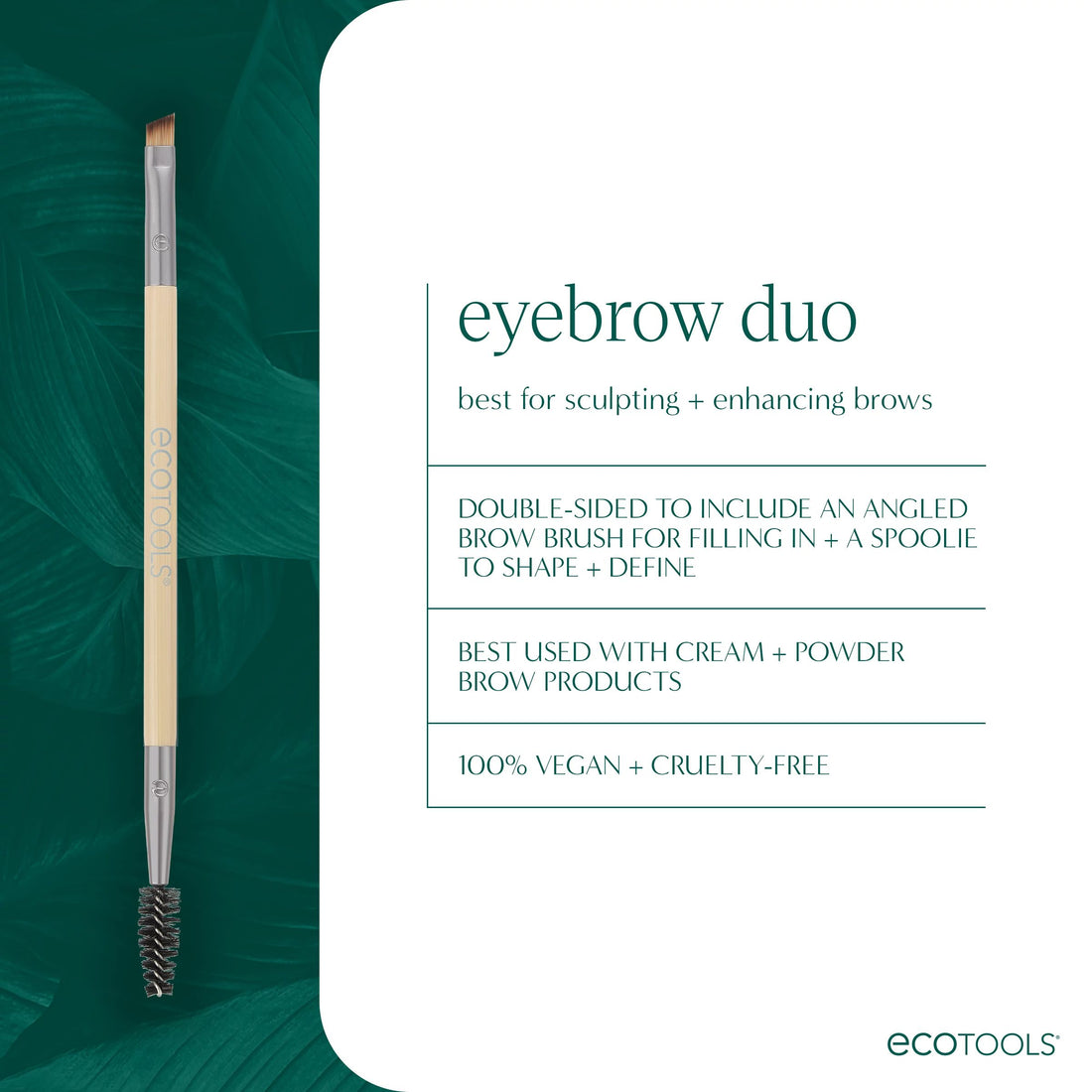 ecoTOOLS®

eyebrow duo

best for sculpting + enhancing brows

DOUBLE-SIDED TO INCLUDE AN ANGLED BROW BRUSH FOR FILLING IN + A SPOOLIE TO SHAPE + DEFINE

BEST USED WITH CREAM + POWDER BROW PRODUCTS

100% VEGAN + CRUELTY-FREE

ecoTOOLS®