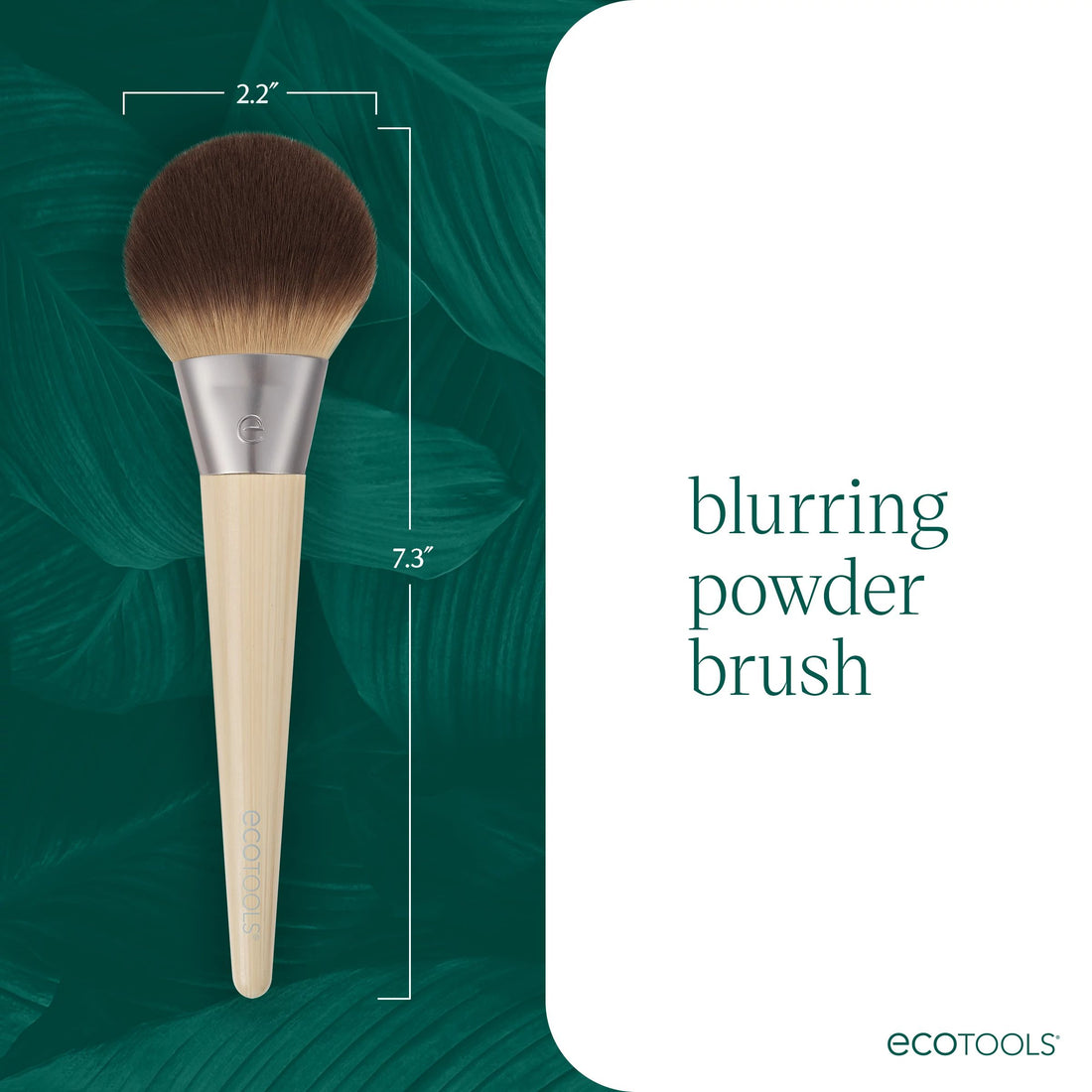 2.2″

7.3″

e

ecoTOOLS®

blurring powder brush

ecoTOOLS®