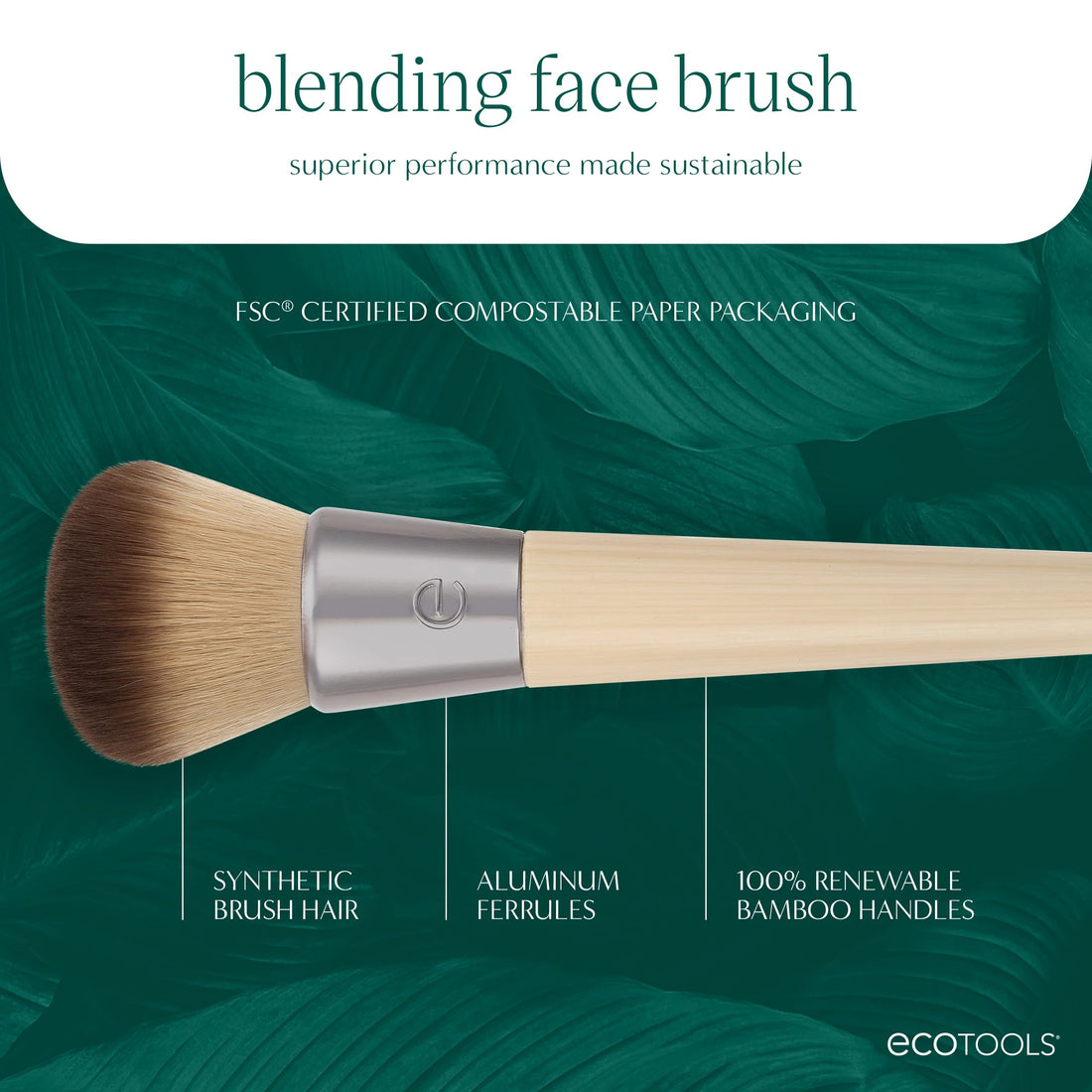 blending face brush

superior performance made sustainable

FSC® CERTIFIED COMPOSTABLE PAPER PACKAGING

e

SYNTHETIC BRUSH HAIR

ALUMINUM FERRULES

100% RENEWABLE BAMBOO HANDLES

ecoTOOLS®