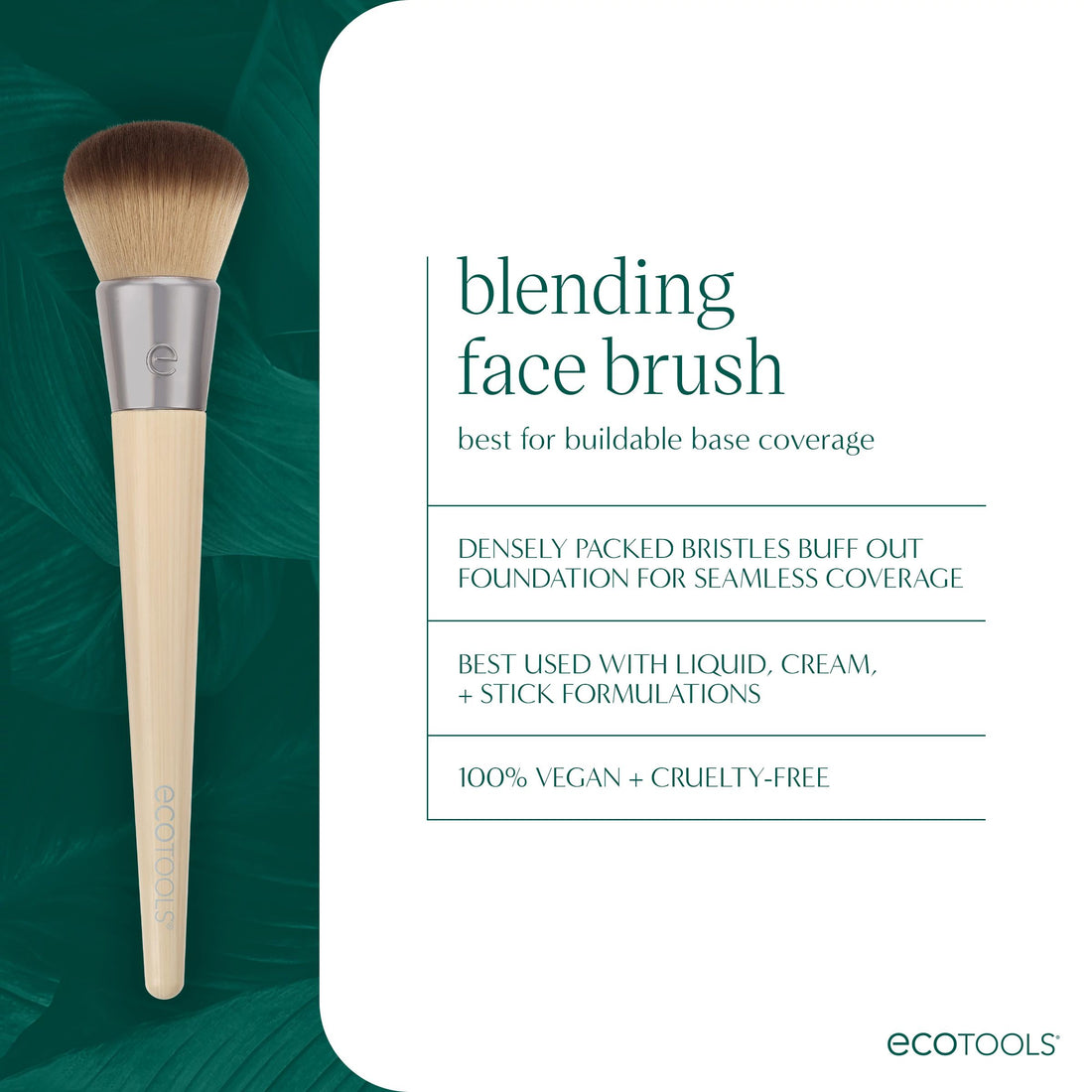 e

ecoTOOLS®

blending face brush

best for buildable base coverage

DENSELY PACKED BRISTLES BUFF OUT FOUNDATION FOR SEAMLESS COVERAGE

BEST USED WITH LIQUID, CREAM, + STICK FORMULATIONS

100% VEGAN + CRUELTY-FREE

ecoTOOLS®